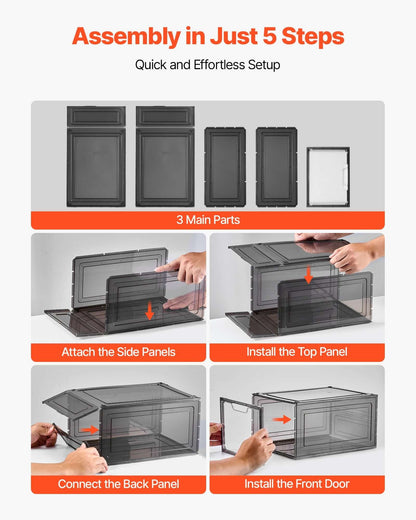 Assembly in Just 5 Steps

Quick and Effortless Setup

3 Main Parts

Attach the Side Panels

Install the Top Panel

Connect the Back Panel

Install the Front Door